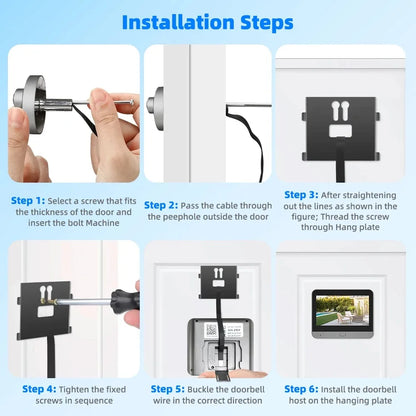 Installation Steps

Step 1: Select a screw that fits the thickness of the door and insert the bolt Machine

Step 2: Pass the cable through the peephole outside the door

Step 3: After straightening out the lines as shown in the figure; Thread the screw through Hang plate

Step 4: Tighten the fixed screws in sequence

Step 5: Buckle the doorbell wire in the correct direction

Step 6: Install the doorbell host on the hanging plate